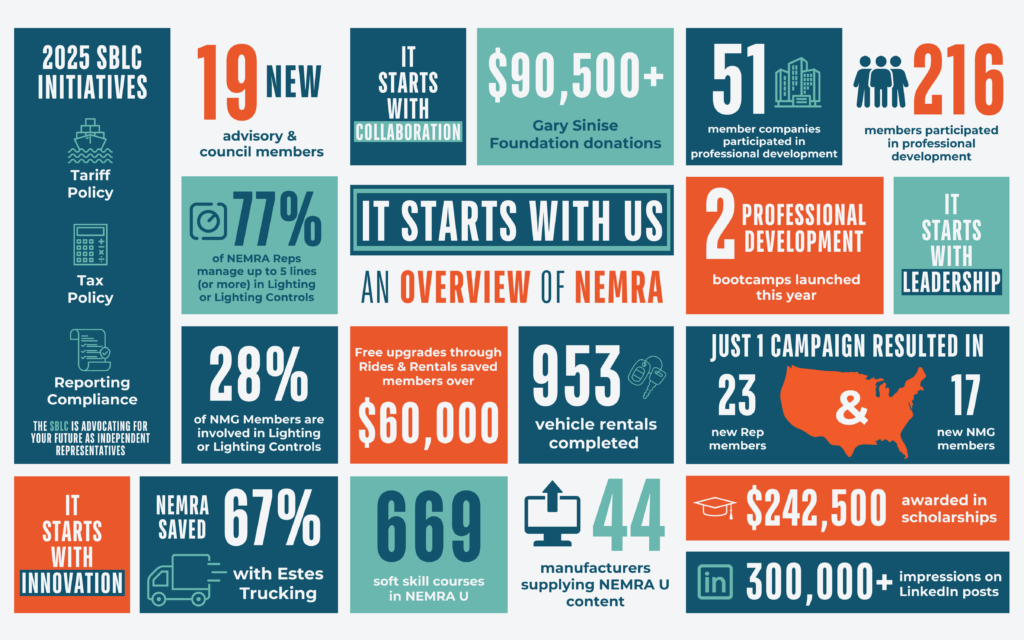 2025 SBLC INITIATIVES

Tariff Policy

Tax Policy

Reporting Compliance

THE SBLC IS ADVOCATING FOR YOUR FUTURE AS INDEPENDENT REPRESENTATIVES

19 NEW advisory & council members

IT STARTS WITH COLLABORATION

$90,500+ Gary Sinise Foundation donations

51 member companies participated in professional development

216 members participated in professional development

77% of NEMRA Reps manage up to 5 lines (or more) in Lighting or Lighting Controls

IT STARTS WITH US

AN OVERVIEW OF NEMRA

2 PROFESSIONAL DEVELOPMENT bootcamps launched this year

IT STARTS WITH LEADERSHIP

28% of NMG Members are involved in Lighting or Lighting Controls

Free upgrades through Rides & Rentals saved members over $60,000

953 vehicle rentals completed

JUST 1 CAMPAIGN RESULTED IN 23 new Rep members & 17 new NMG members

IT STARTS WITH INNOVATION

NEMRA SAVED 67% with Estes Trucking

669 soft skill courses in NEMRA U

44 manufacturers supplying NEMRA U content

$242,500 awarded in scholarships

in 300,000+ impressions on LinkedIn posts